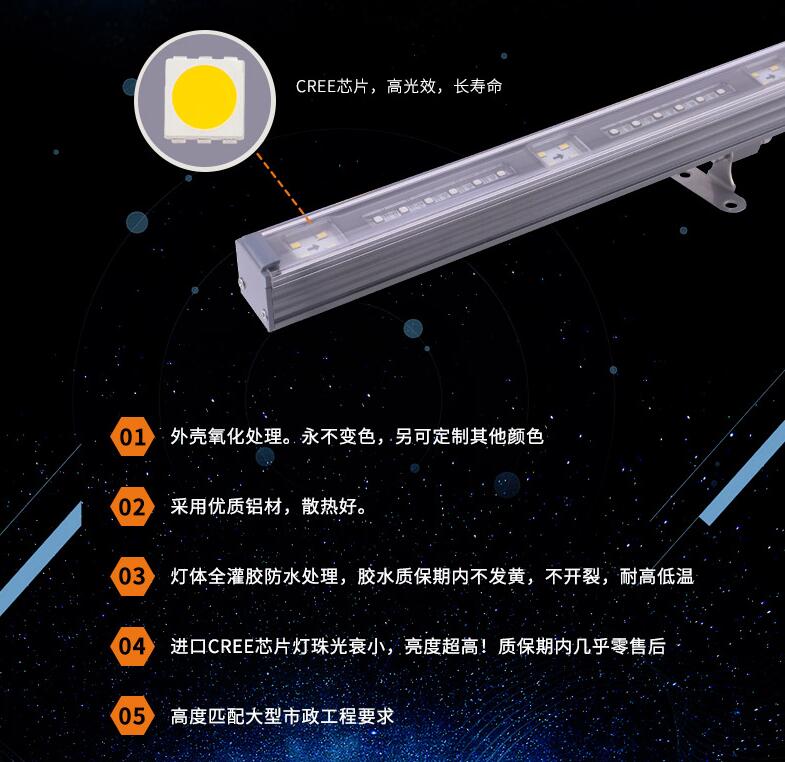 CREE芯片，高光效，长寿命

01 外壳氧化处理。永不变色，另可定制其他颜色

02 采用优质铝材，散热好。

03 灯体全灌胶防水处理，胶水质保期内不发黄，不开裂，耐高低温

04 进口CREE芯片灯珠光衰小，亮度超高！质保期内几乎零售后

05 高度匹配大型市政工程要求